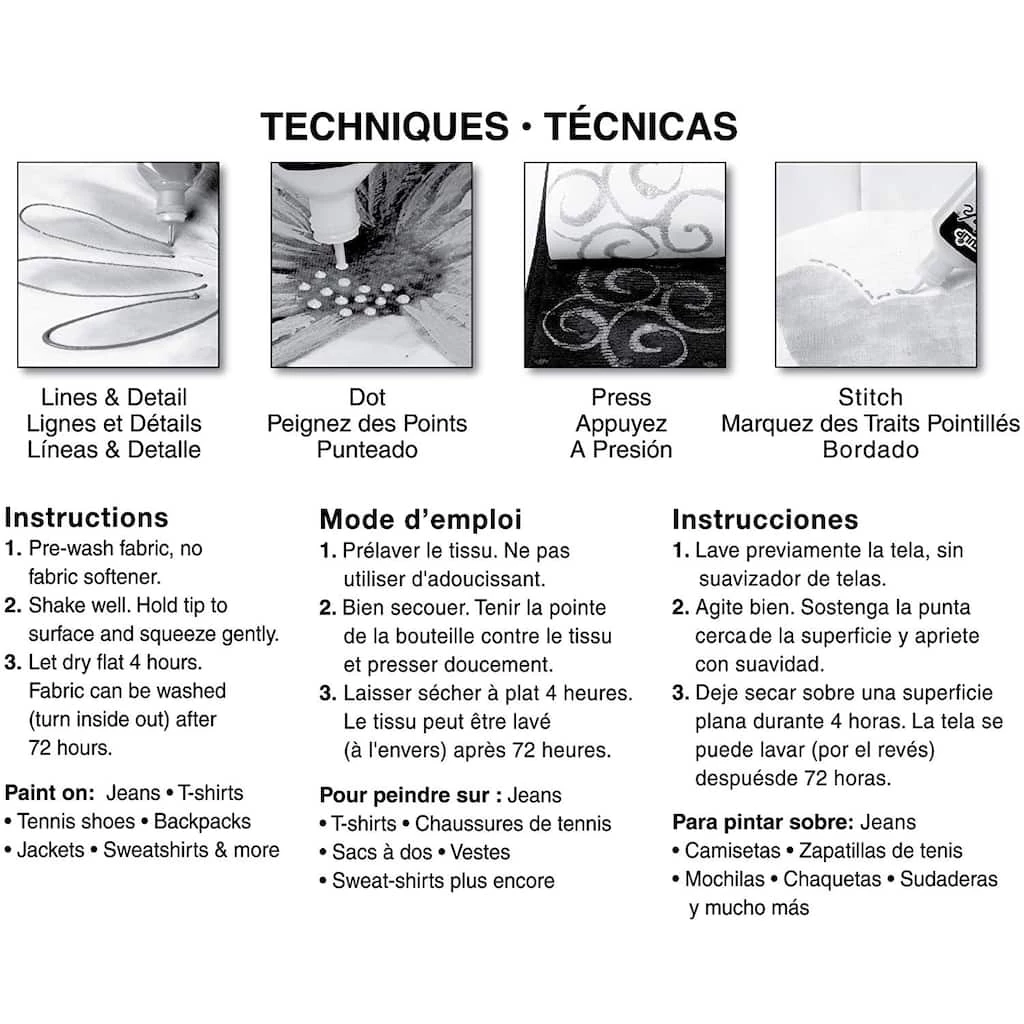 TECHNIQUES • TÉCNICAS

Lines & Detail
Lignes et Détails
Líneas & Detalle

Dot
Peignez des Points
Punteado

Press
Appuyez
A Presión

Stitch
Marquez des Traits Pointillés
Bordado

Instructions
1. Pre-wash fabric, no fabric softener.
2. Shake well. Hold tip to surface and squeeze gently.
3. Let dry flat 4 hours. Fabric can be washed (turn inside out) after 72 hours.

Paint on: Jeans • T-shirts • Tennis shoes • Backpacks • Jackets • Sweatshirts & more

Mode d'emploi
1. Prélaver le tissu. Ne pas utiliser d'adoucissant.
2. Bien secouer. Tenir la pointe de la bouteille contre le tissu et presser doucement.
3. Laisser sécher à plat 4 heures. Le tissu peut être lavé (à l'envers) après 72 heures.

Pour peindre sur : Jeans • T-shirts • Chaussures de tennis • Sacs à dos • Vestes • Sweat-shirts plus encore

Instrucciones
1. Lave previamente la tela, sin suavizador de telas.
2. Agite bien. Sostenga la punta cercade la superficie y apriete con suavidad.
3. Deje secar sobre una superficie plana durante 4 horas. La tela se puede lavar (por el revés) despuésde 72 horas.

Para pintar sobre: Jeans • Camisetas • Zapatillas de tenis • Mochilas • Chaquetas • Sudaderas y mucho más